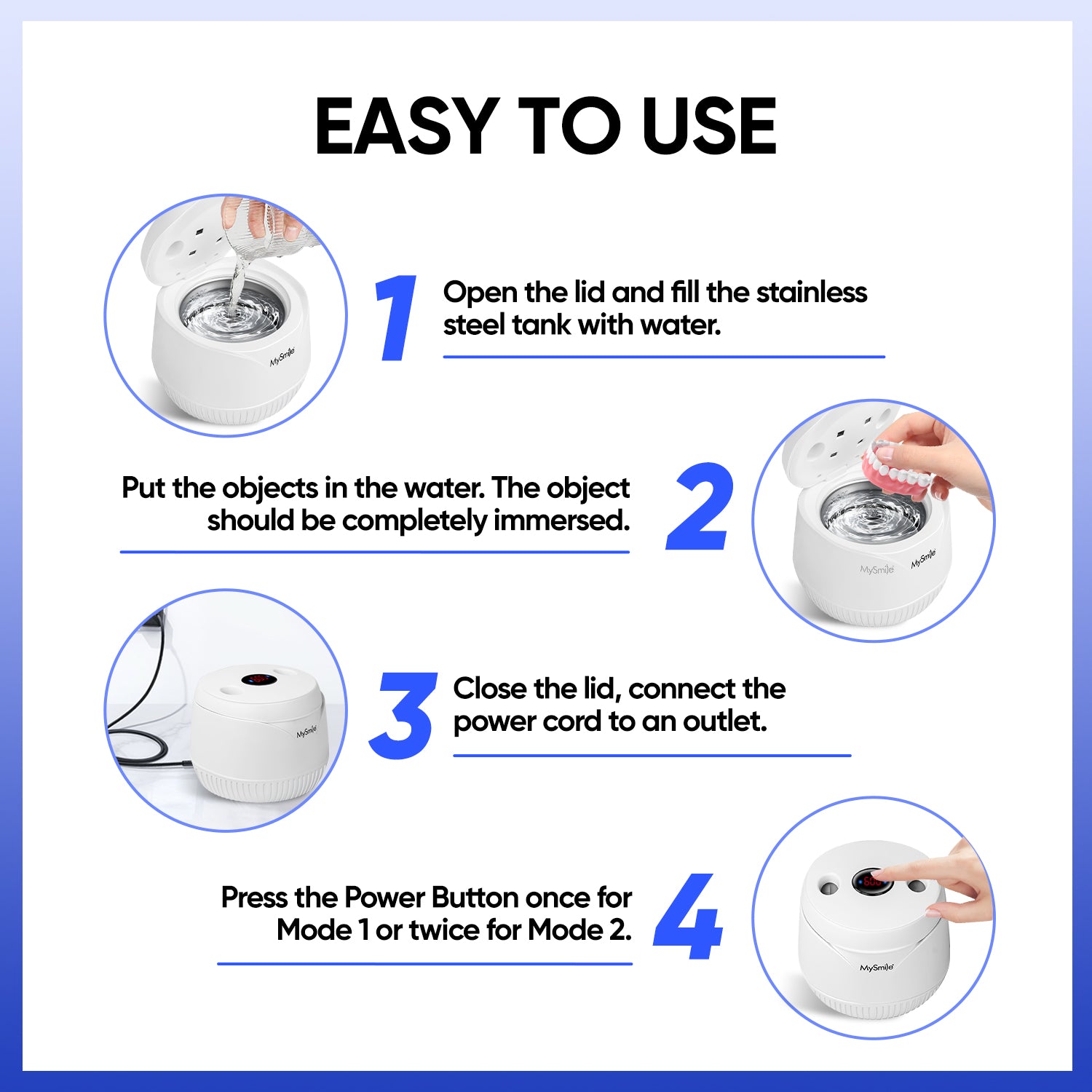 EASY TO USE

MySmile

1

Open the lid and fill the stainless steel tank with water.

Put the objects in the water. The object should be completely immersed.

2

MySmile

MySmile

MySmile

3

Close the lid, connect the power cord to an outlet.

Press the Power Button once for Mode 1 or twice for Mode 2.

4

MySmile